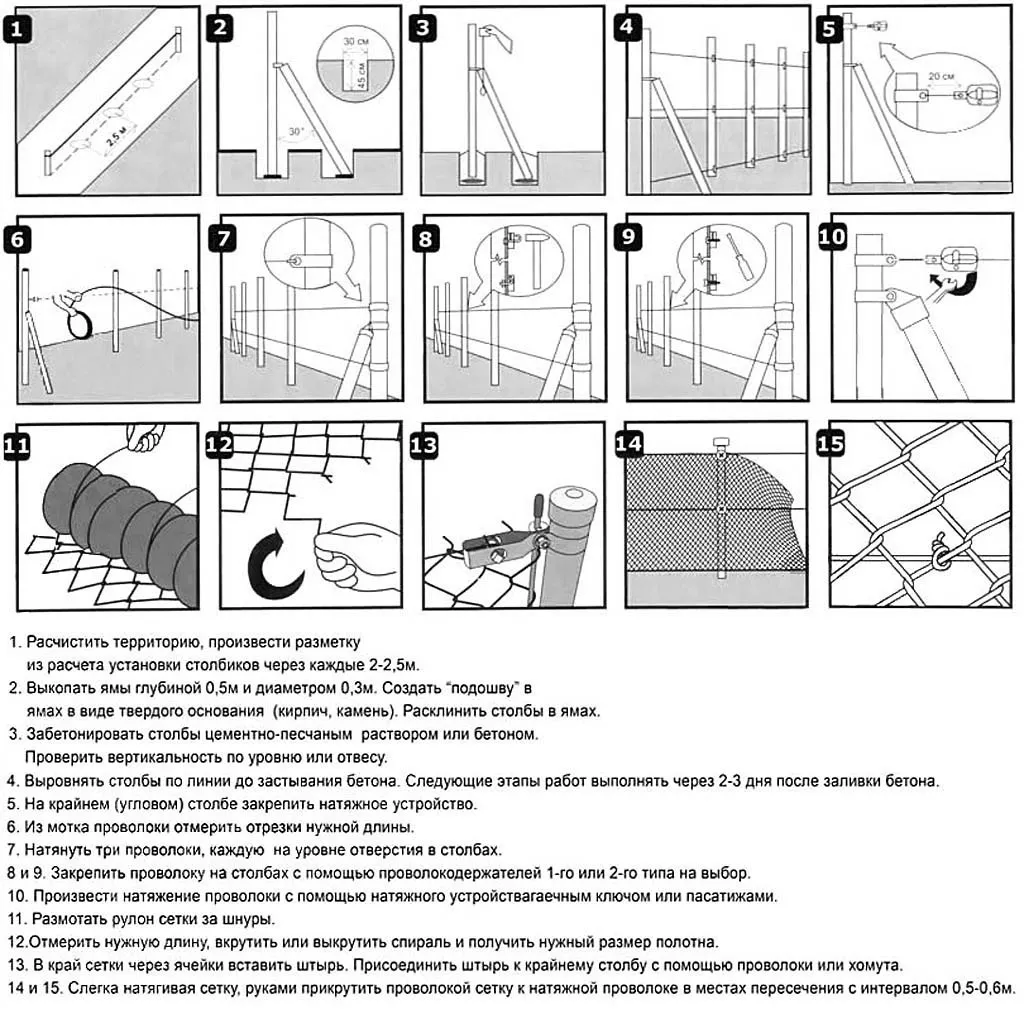 1

2,5 м

2

30 см

45 см

30°

3

4

5

20 см

6

7

8

9

10

11

12

13

14

15

1. Расчистить территорию, произвести разметку из расчета установки столбиков через каждые 2-2,5м.
2. Выкопать ямы глубиной 0,5м и диаметром 0,3м. Создать "подошву" в ямах в виде твердого основания (кирпич, камень). Расклинить столбы в ямах.
3. Забетонировать столбы цементно-песчаным раствором или бетоном. Проверить вертикальность по уровню или отвесу.
4. Выровнять столбы по линии до застывания бетона. Следующие этапы работ выполнять через 2-3 дня после заливки бетона.
5. На крайнем (угловом) столбе закрепить натяжное устройство.
6. Из мотка проволоки отмерить отрезки нужной длины.
7. Натянуть три проволоки, каждую на уровне отверстия в столбах.
8 и 9. Закрепить проволоку на столбах с помощью проволокодержателей 1-го или 2-го типа на выбор.
10. Произвести натяжение проволоки с помощью натяжного устройствагаечным ключом или пасатижами.
11. Размотать рулон сетки за шнуры.
12.Отмерить нужную длину, вкрутить или выкрутить спираль и получить нужный размер полотна.
13. В край сетки через ячейки вставить штырь. Присоединить штырь к крайнему столбу с помощью проволоки или хомута.
14 и 15. Слегка натягивая сетку, руками прикрутить проволокой сетку к натяжной проволоке в местах пересечения с интервалом 0,5-0,6м.